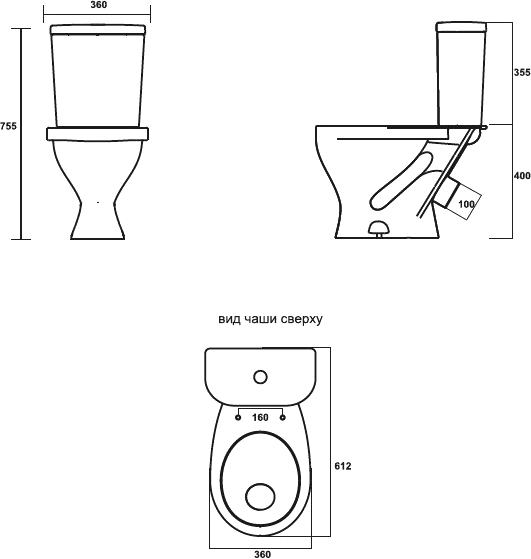 360

755

355

400

100

вид чаши сверху

160

612

360